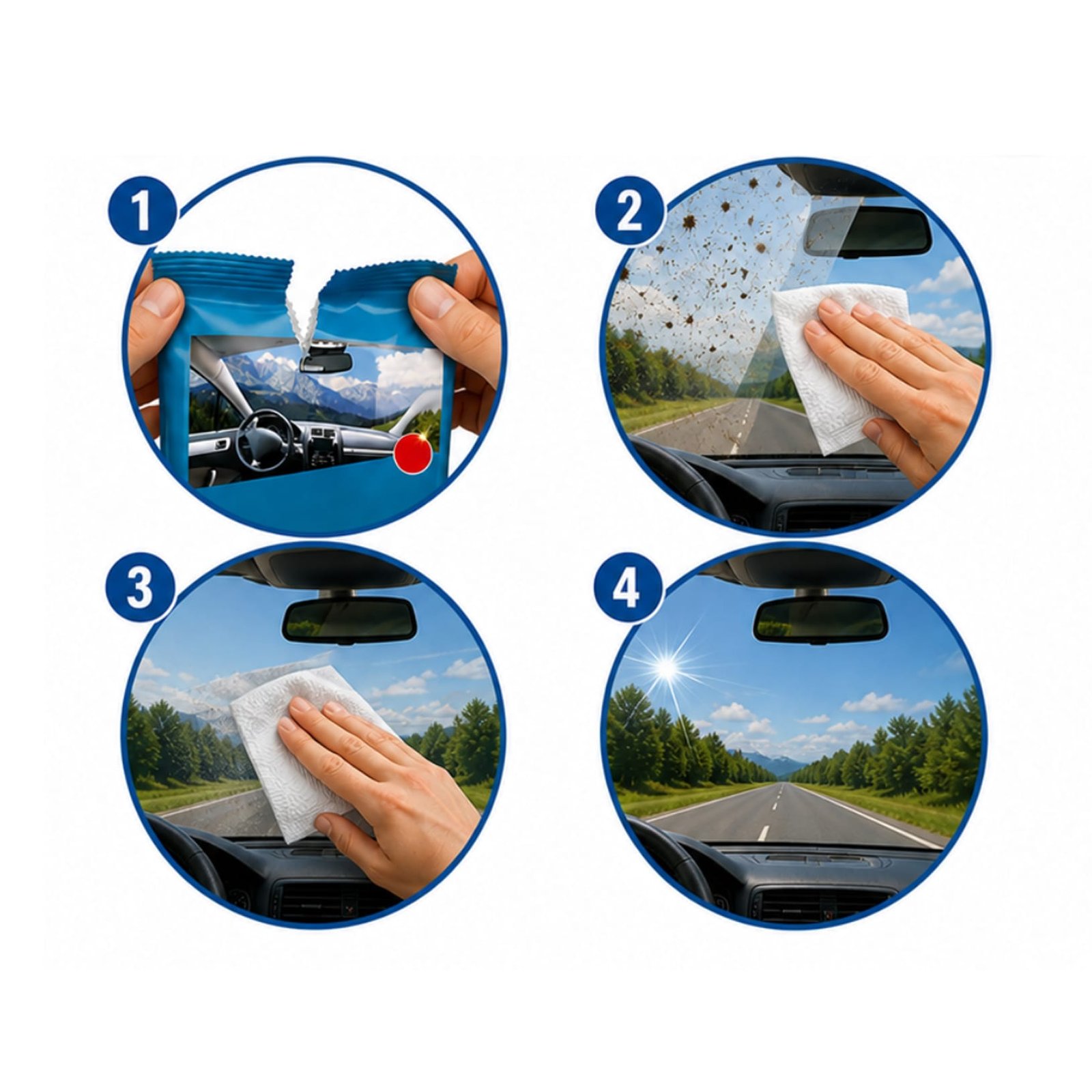 1

2

3

4