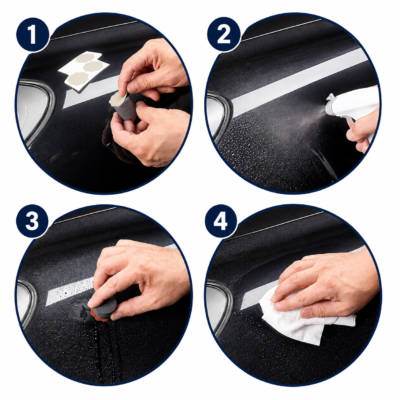 1

2

3

4