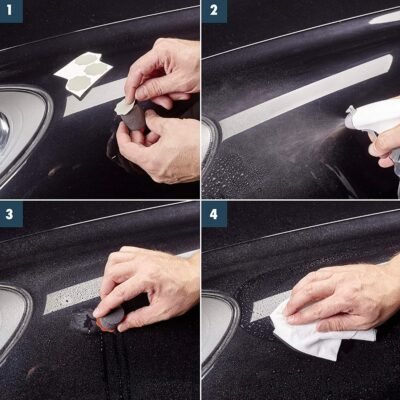 1

2

3

4